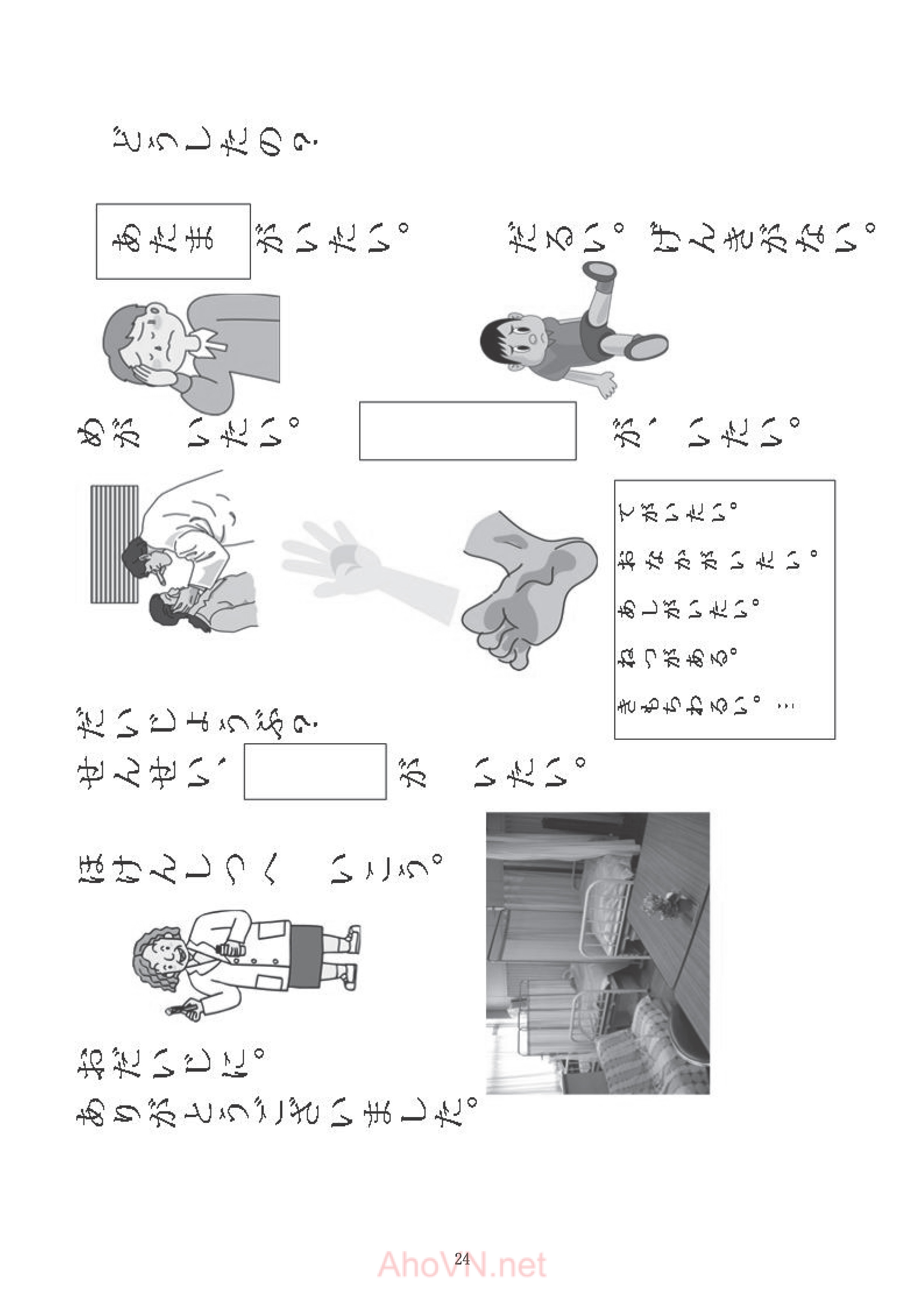 どうしたの？

あたま がいたい。

だるい。げんきがない。

めが いたい。

が、いたい。

てがいたい。
おなかがいたい。
あしがいたい。
ねつがある。
きもちわるい。…

だいじょうぶ？
せんせい、 が いたい。

ほけんしつへ いこう。

おだいじに。
ありがとうございました。

24

AhoVN.net