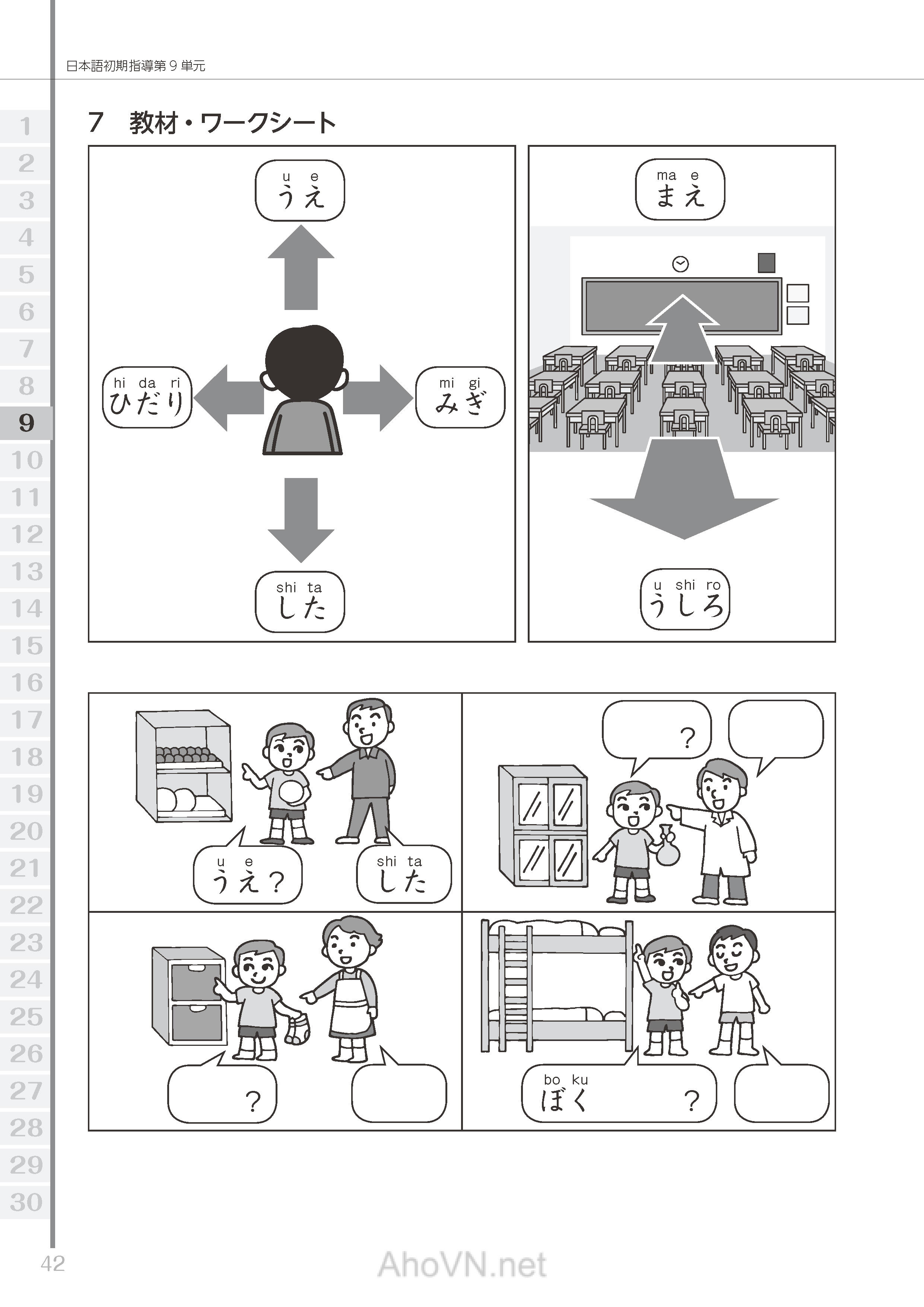 日本語初期指導第９単元

1
2
3
4
5
6
7
8
9
10
11
12
13
14
15
16
17
18
19
20
21
22
23
24
25
26
27
28
29
30

７　教材・ワークシート

u e
うえ

hi da ri
ひだり

mi gi
みぎ

shi ta
した

ma e
まえ

u shi ro
うしろ

u e
うえ？

shi ta
した

？

？

bo ku
ぼく　？

42

AhoVN.net