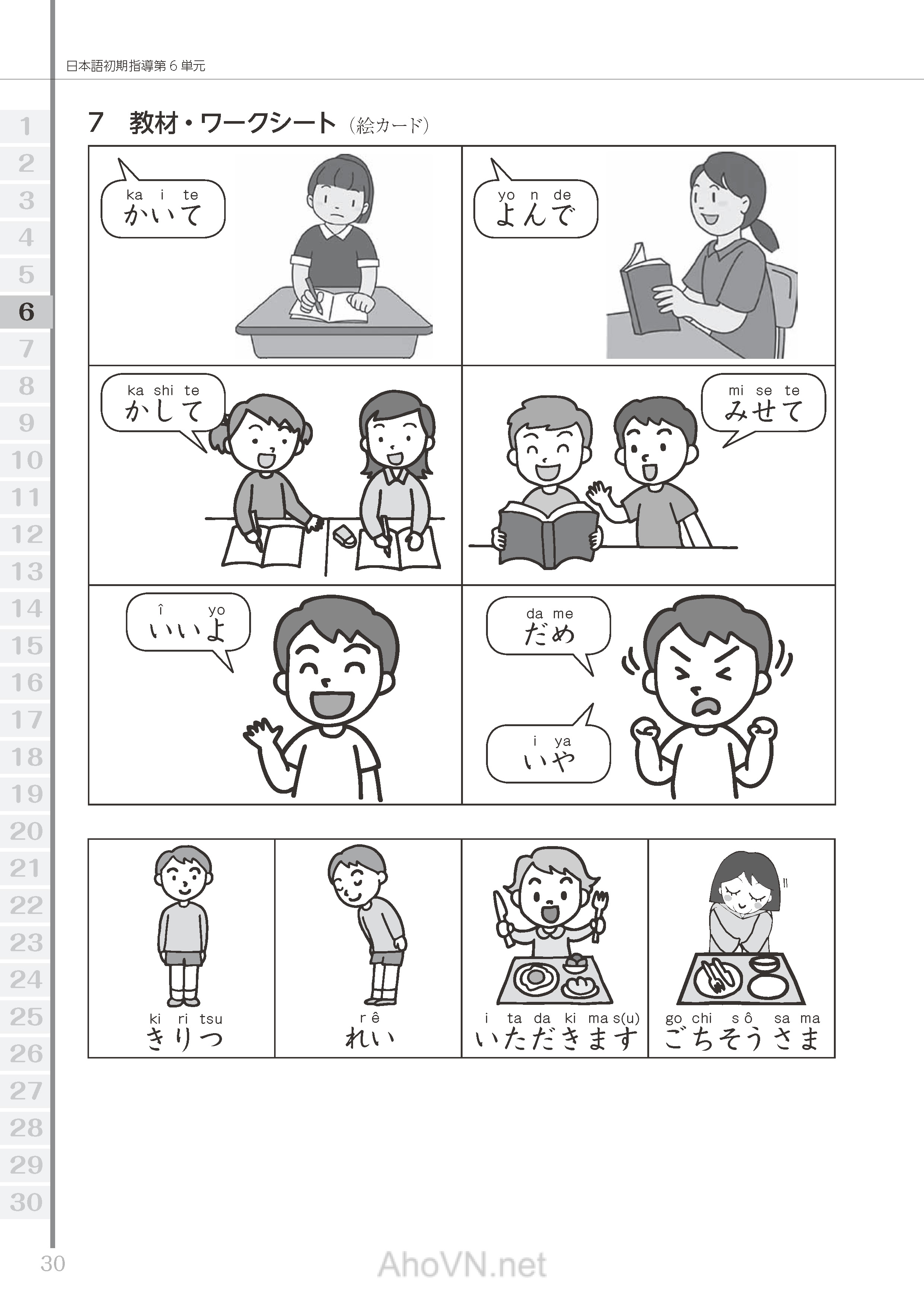 日本語初期指導第６単元

1
2
3
4
5
6
7
8
9
10
11
12
13
14
15
16
17
18
19
20
21
22
23
24
25
26
27
28
29
30

7　教材・ワークシート（絵カード）

ka i te
かいて

yo n de
よんで

ka shi te
かして

mi se te
みせて

î yo
いいよ

da me
だめ

i ya
いや

ki ri tsu
きりつ

r ê
れい

i ta da ki ma s(u)
いただきます

go chi s ô sa ma
ごちそうさま

30

AhoVN.net